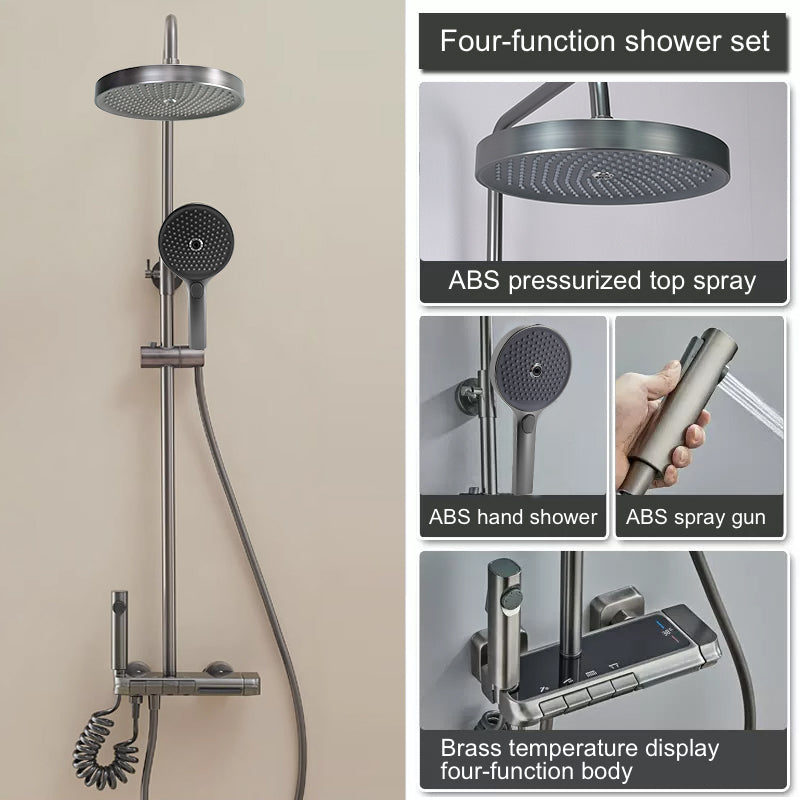 Four-function shower set

ABS pressurized top spray

ABS hand shower

ABS spray gun

Brass temperature display four-function body